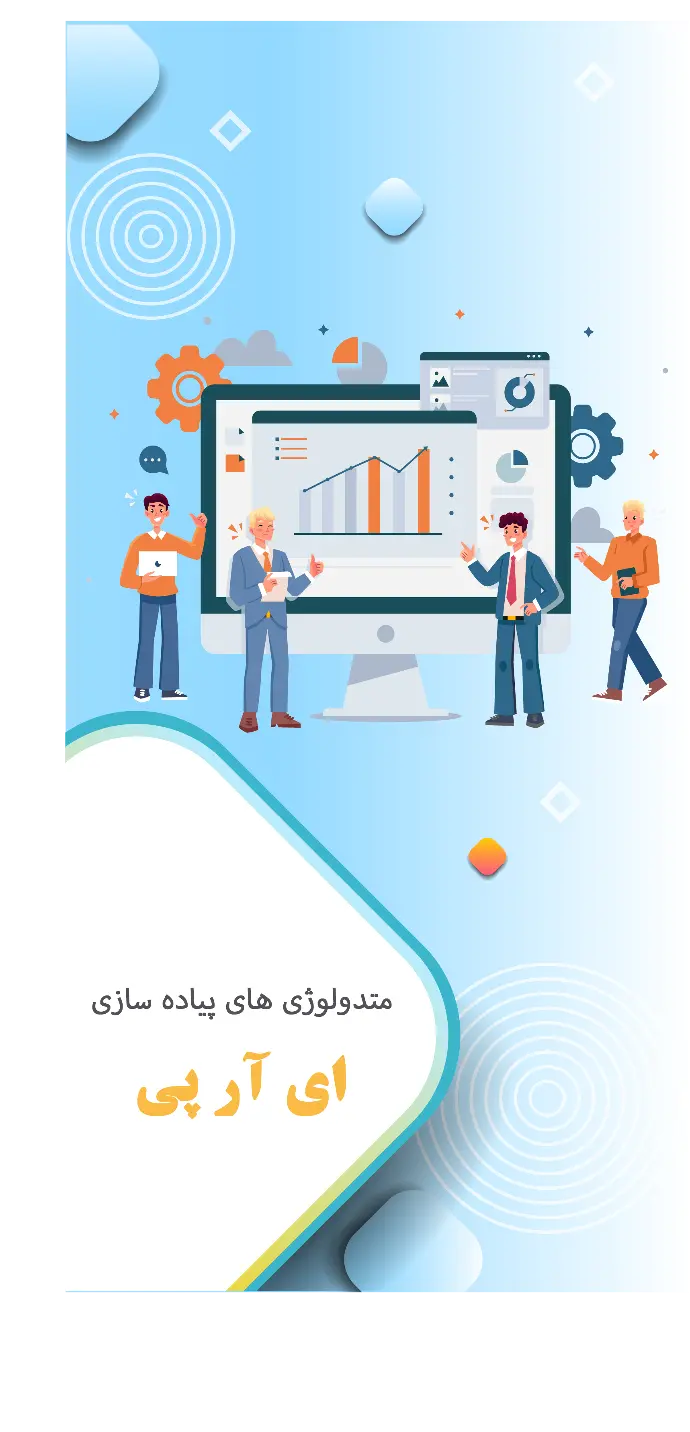 متدولوژی های پیاده سازی

ای آر پی